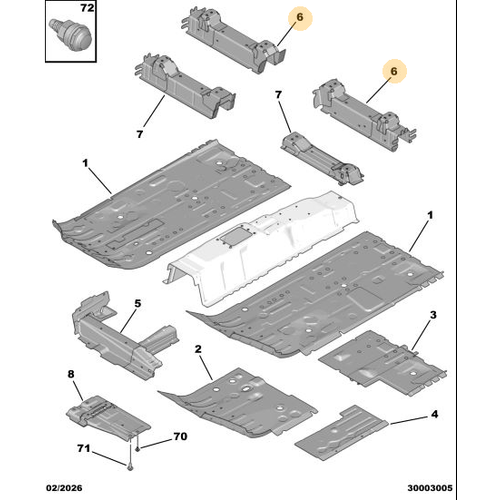 72
6
6
7
7
1
1
5
3
2
8
4
70
71
02/2026
30003005