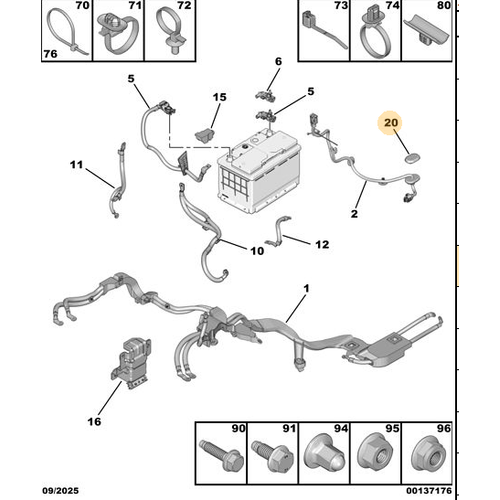 70
76
71
72
73
74
80
6
5
5
15
20
11
2
10
12
1
16
90
91
94
95
96
09/2025
00137176