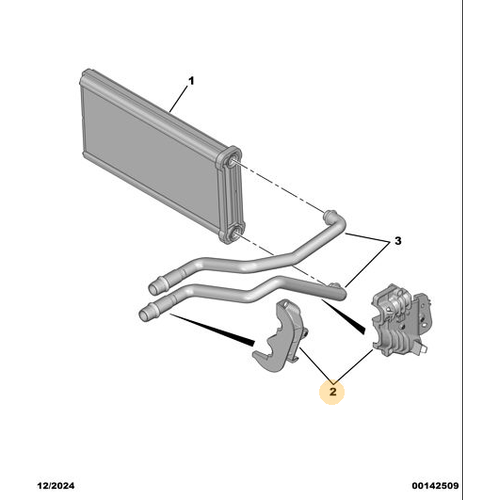 1

3

2

12/2024

00142509