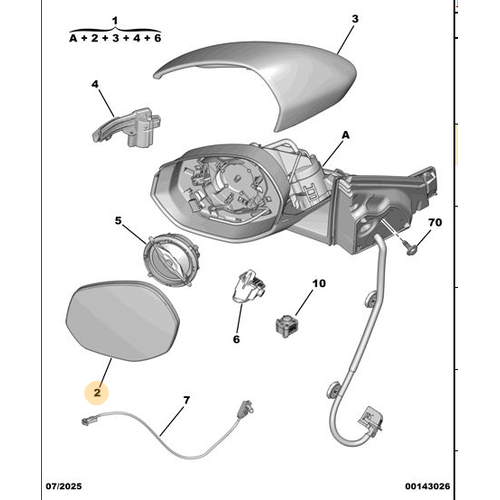 1
A + 2 + 3 + 4 + 6

3

4

A

5

70

10

6

2

7

07/2025

00143026