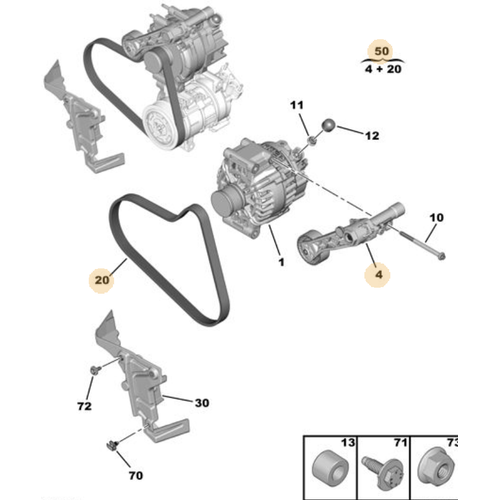 50
4 + 20

11

12

10

1

4

20

72

30

70

13

71

73