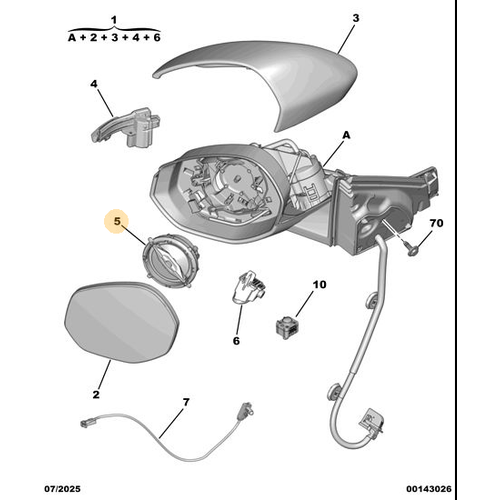 1
A + 2 + 3 + 4 + 6

3

4

A

5

70

10

6

2

7

07/2025

00143026