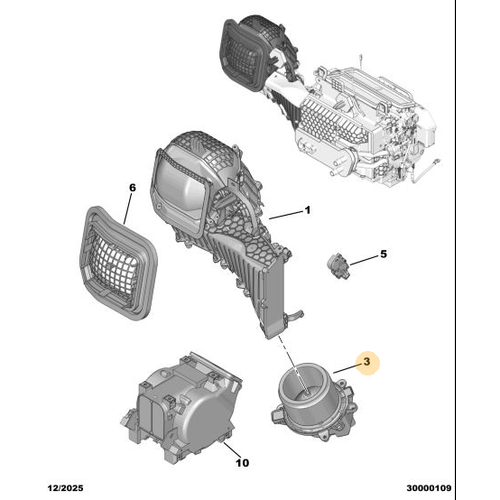 6
1
5
3
10
12/2025
30000109