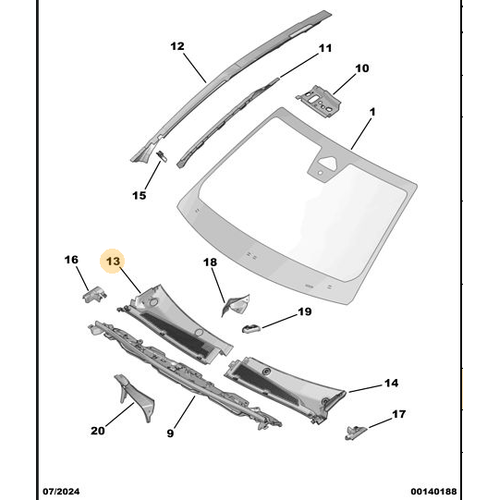 12
11
10
1
15
16
13
18
19
14
17
20
9
07/2024
00140188