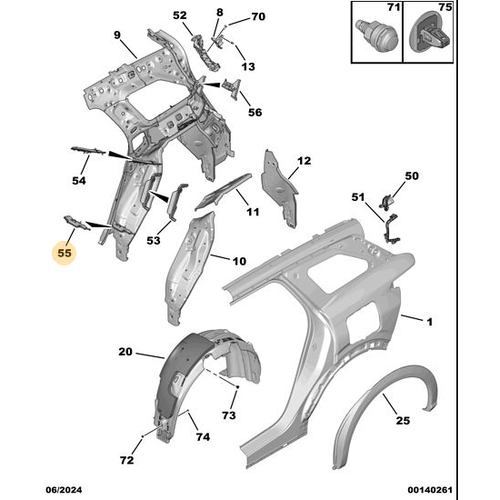 71
75
52
8
70
9
13
56
12
54
50
51
11
53
55
10
1
20
73
25
74
72
06/2024
00140261