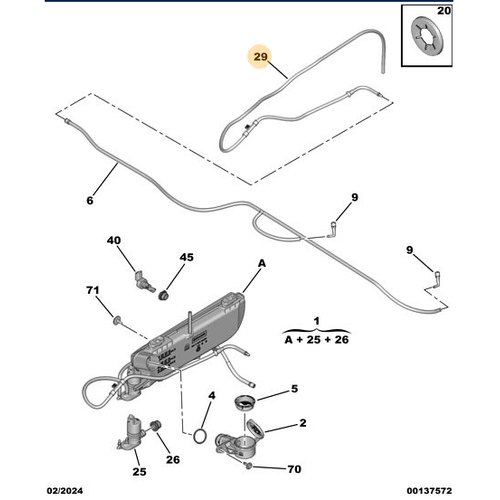 20

29

6

9

9

40

45

A

71

1
A + 25 + 26

5

4

2

26

25

70

02/2024

00137572