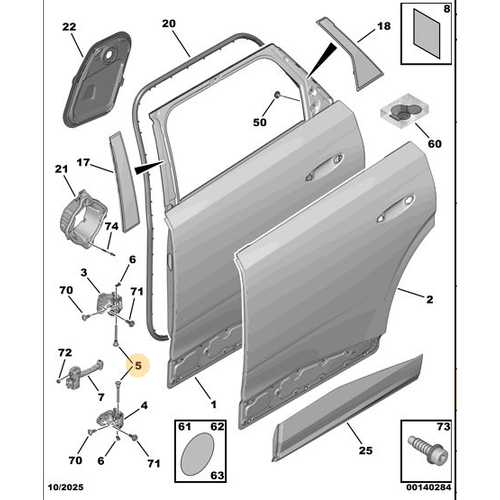 22
20
18
8
50
60
17
21
74
6
3
70
71
2
72
5
7
4
1
70
6
71
61
62
63
25
73
10/2025
00140284