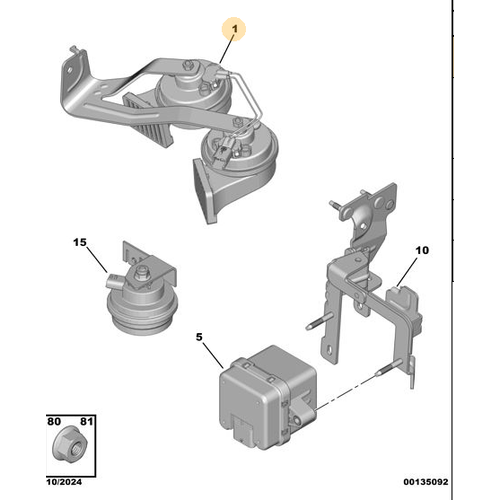 1
15
10
5
80 81
10/2024
00135092