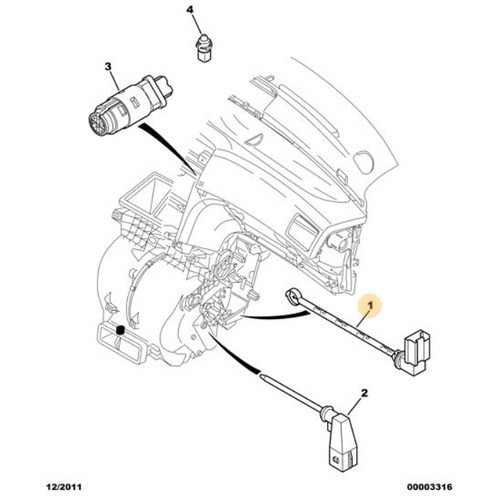 4

3

1

2

12/2011

00003316