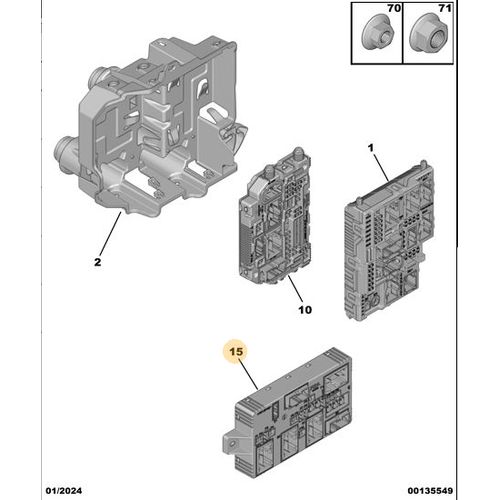 70
71
1
2
10
15
01/2024
00135549