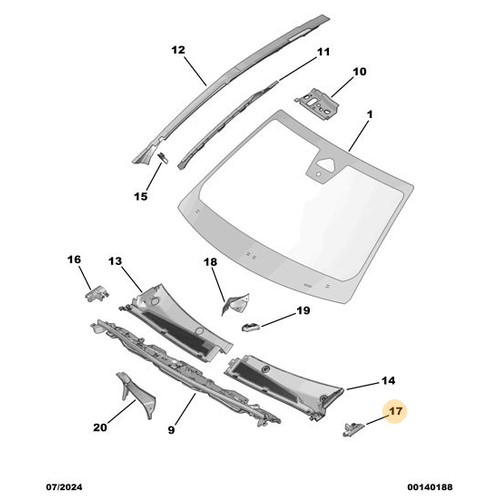 12
11
10
1
15
16
13
18
19
14
17
20
9
07/2024
00140188