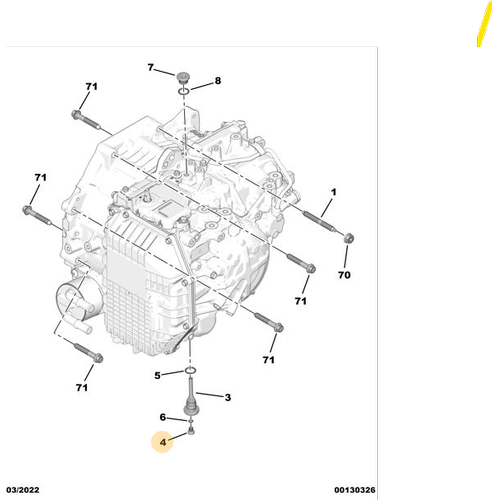 7
8
71
71
1
70
71
71
71
5
3
6
4
03/2022
00130326