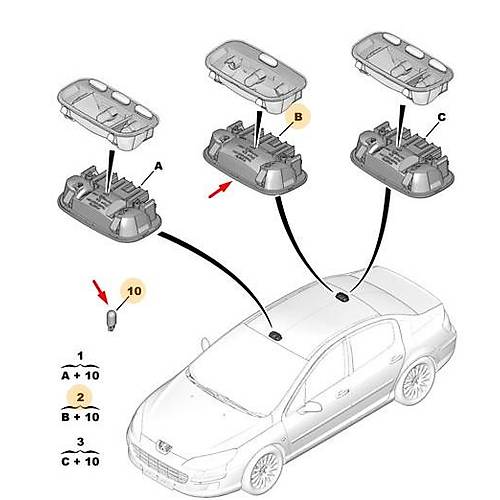 B

C

A

10

1
A + 10

2
B + 10

3
C + 10