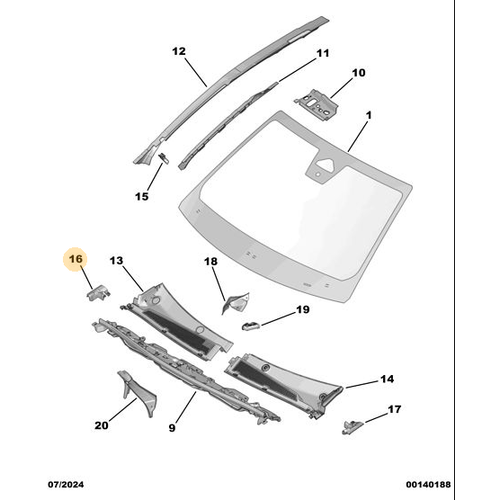 12
11
10
1
15
16
13
18
19
14
17
20
9
07/2024
00140188