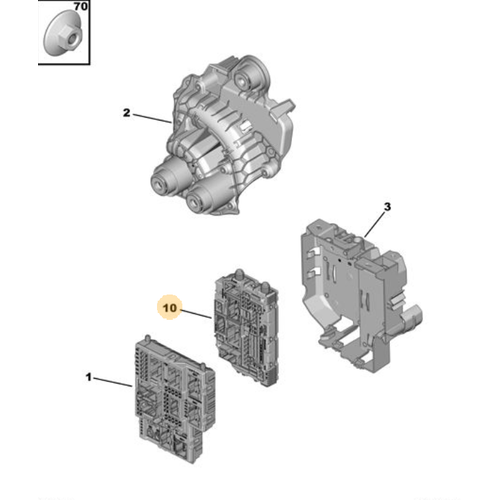 70

2

3

10

1