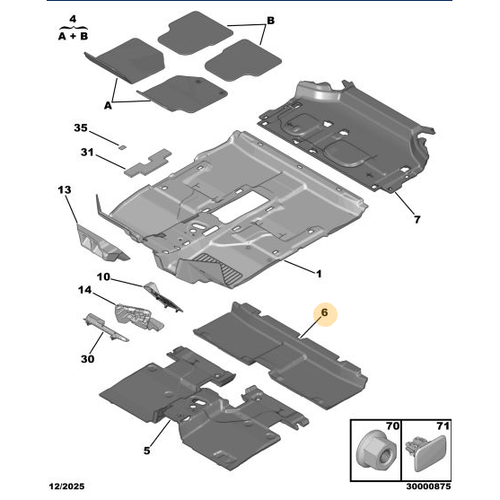 4
A + B

B

A

35

31

13

7

1

10

14

6

30

5

70

71

12/2025

30000875