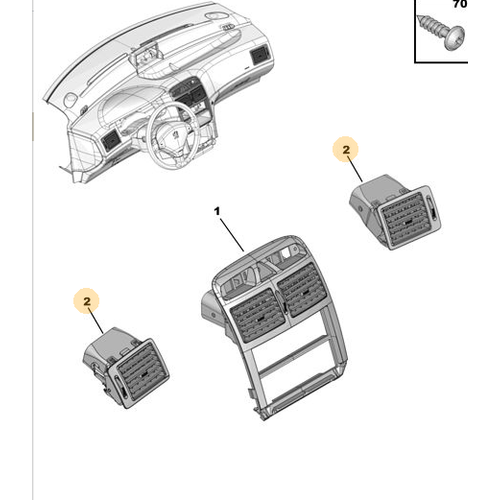 70
2
1
2