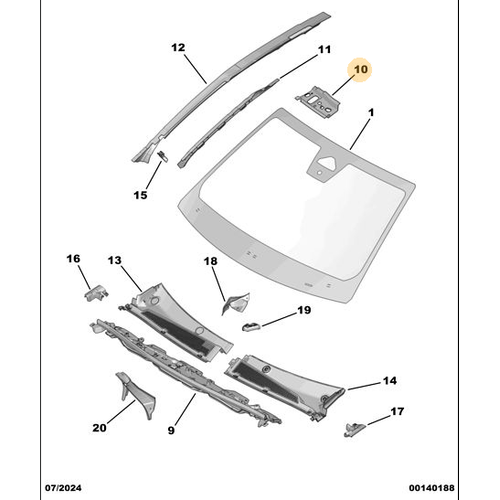 12
11
10
1
15
16
13
18
19
14
17
20
9
07/2024
00140188