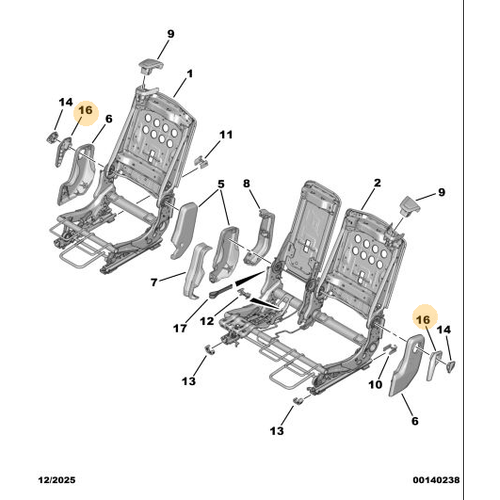 9
1
14
16
6
11
5
8
2
9
7
17
12
16
14
13
10
6
13
12/2025
00140238