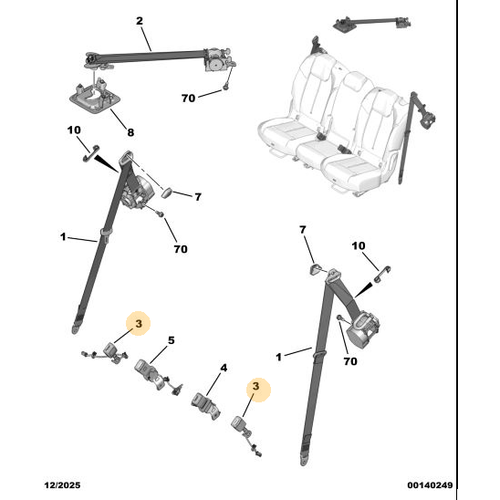 2

70

8

10

7

1

70

7

10

3

5

1

70

4

3

12/2025

00140249