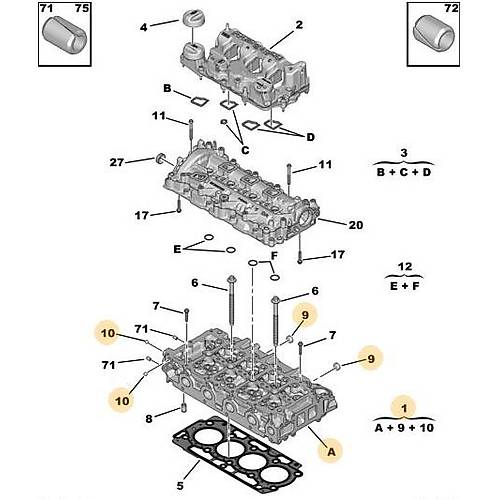 71 75

72

4

2

B

11

C

D

27

11

3

B + C + D

17

20

E

F

17

12

E + F

6

6

7

9

10

71

7

71

9

10

8

1

A + 9 + 10

A

5