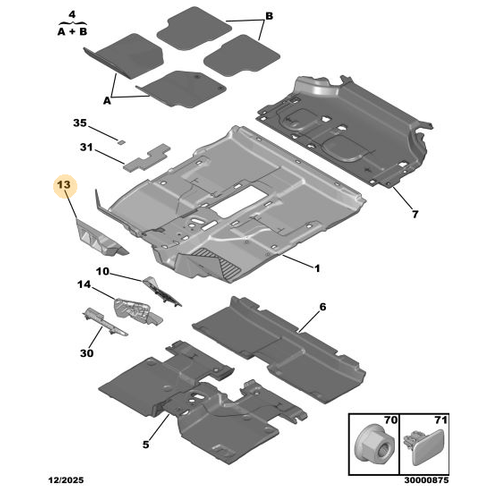 4
A + B

B

A

35

31

13

7

1

10

14

6

30

5

70

71

12/2025

30000875