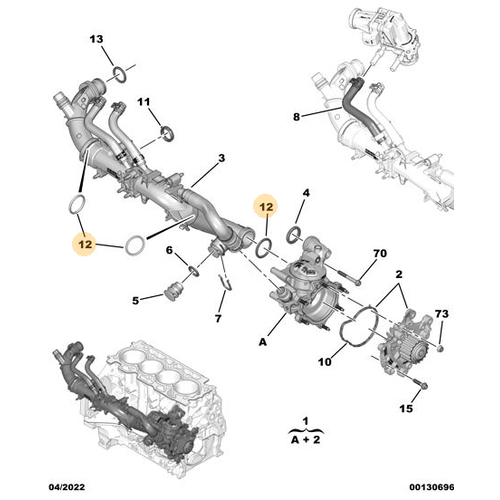 13

11

8

3

12

4

12

6

70

2

5

7

73

A

10

15

1
A + 2

04/2022

00130696