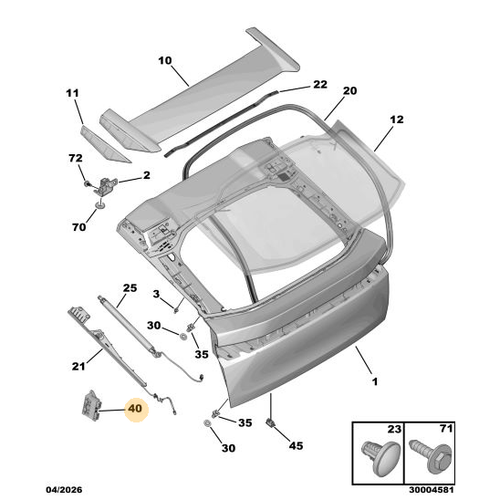 10
22
20
11
12
72
2
70
25
3
30
35
21
1
40
35
30
45
23
71
04/2026
30004581