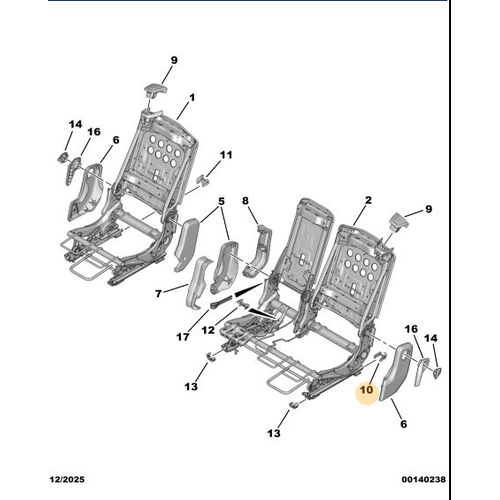 9
1
14
16
6
11
5
8
2
9
7
17
12
16
14
13
10
6
13

12/2025
00140238