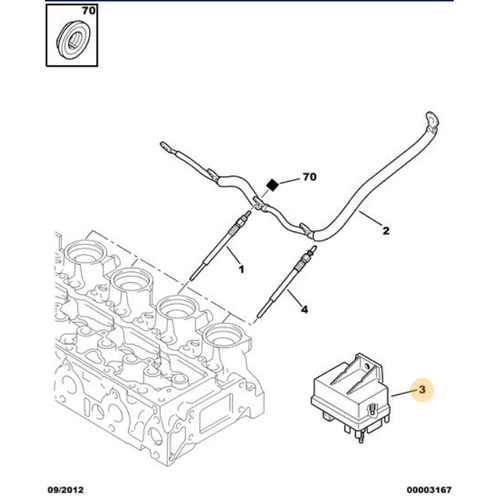 70

70

2

1

4

3

09/2012

00003167