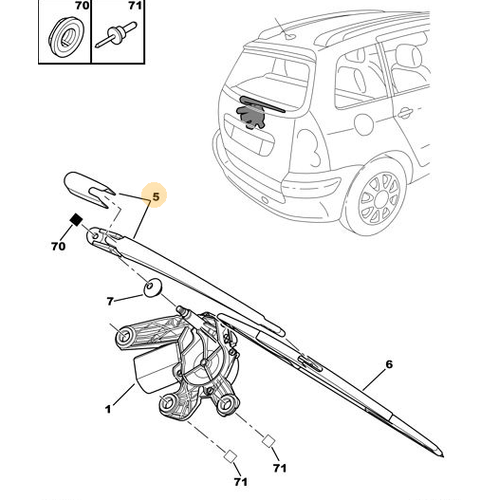 70
71
5
70
7
6
1
71
71