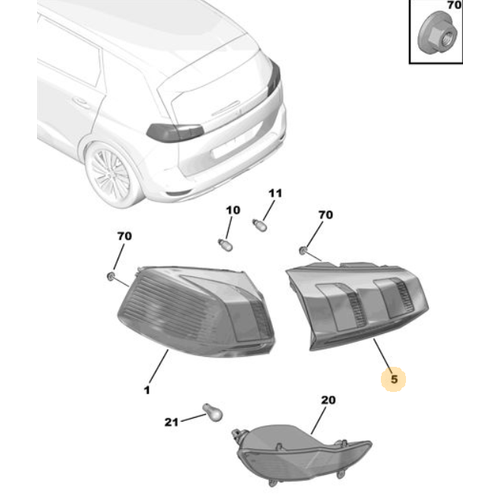 70

11

10

70

70

1

5

20

21