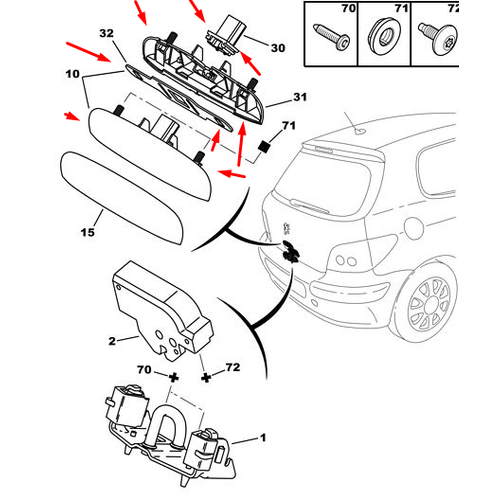 70
71
72
32
30
10
31
71
15
2
70
72
1