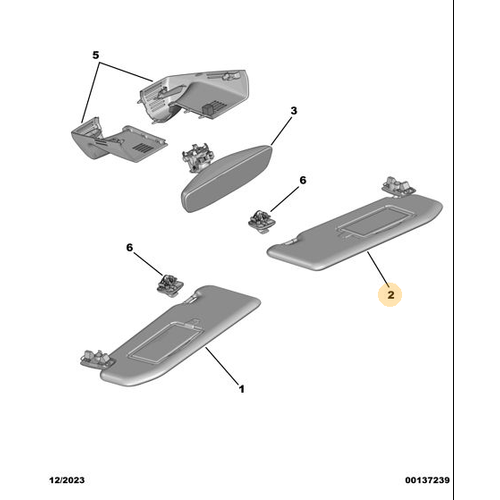 5
3
6
6
2
1
12/2023
00137239