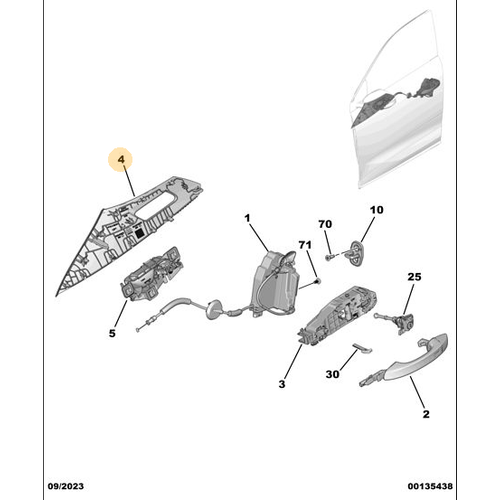 4
1
70
10
71
25
5
3
30
2
09/2023
00135438