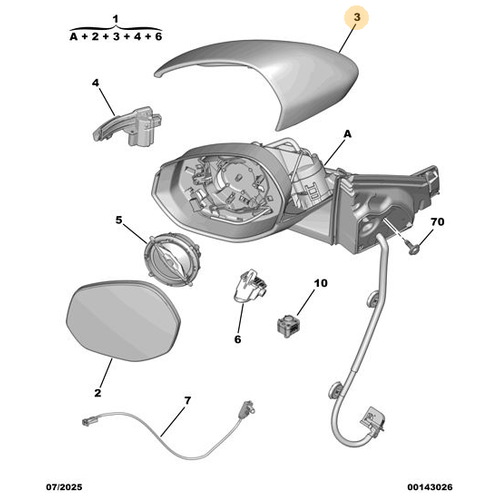 1
A + 2 + 3 + 4 + 6

3

4

A

5

70

10

6

2

7

07/2025

00143026