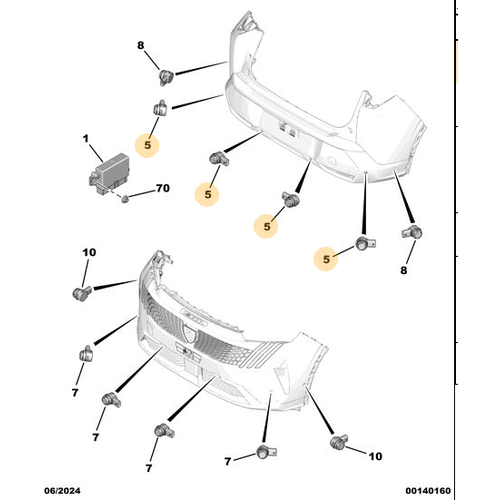 8
5
1
70
5
5
5
8
10
7
7
7
7
10
06/2024
00140160