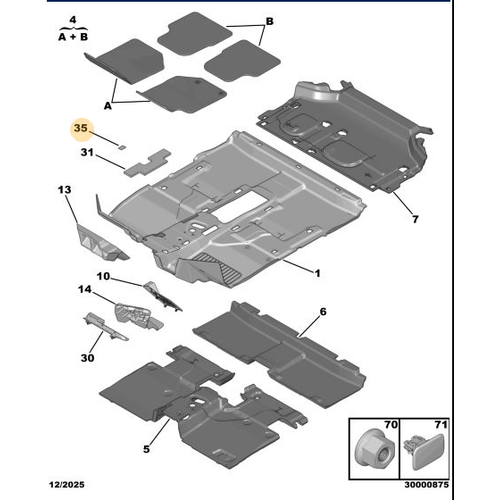 4
A + B

B

A

35

31

13

7

1

10

14

6

30

5

70

71

12/2025

30000875