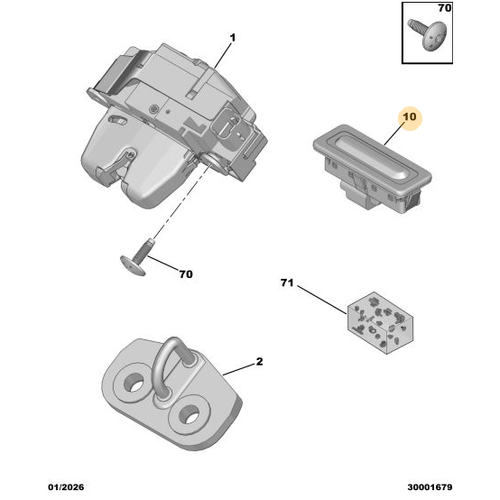 70

1

10

70

71

2

01/2026

30001679