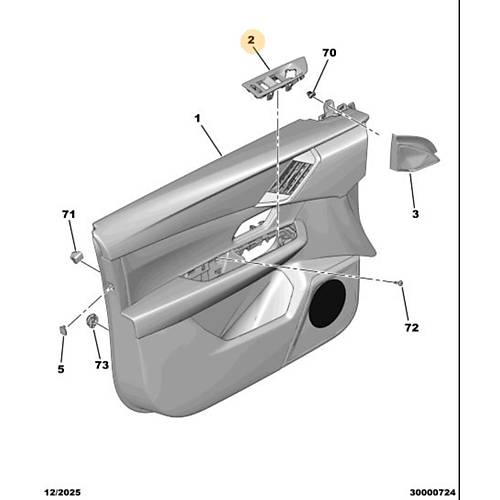 2
70
1
3
71
72
5
73
12/2025
30000724