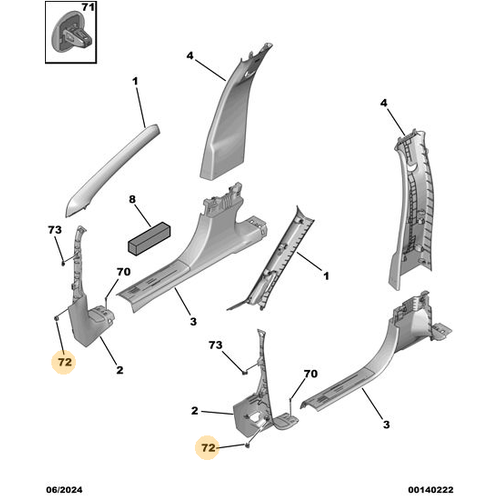 71
4
1
4
8
73
70
1
3
72
2
73
70
2
3
72
06/2024
00140222