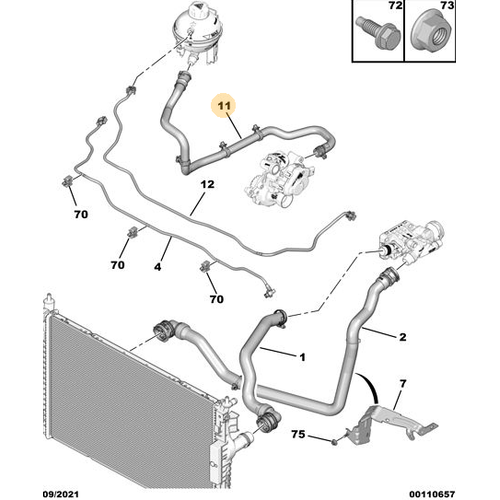 72
73
11
12
70
70
4
70
2
1
7
75
09/2021
00110657