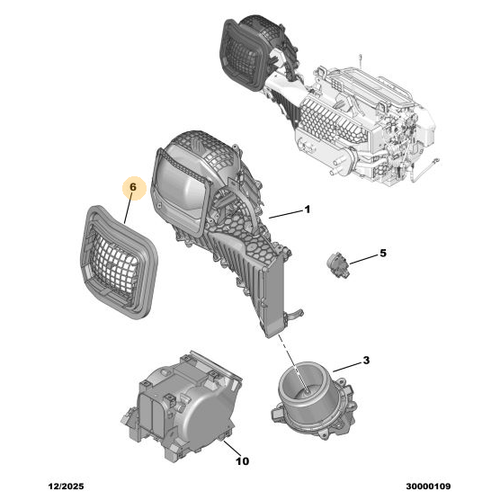 6
1
5
3
10
12/2025
30000109