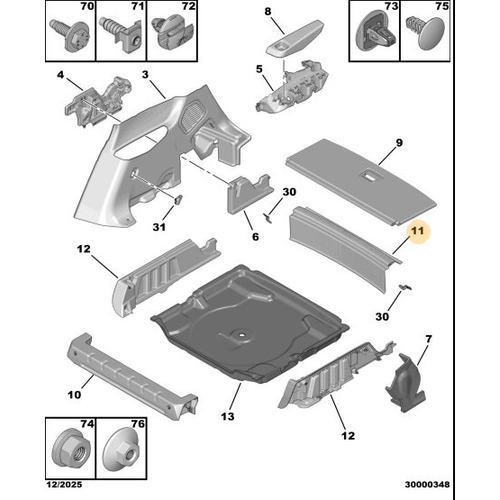 70
71
72
8
73
75
4
3
5
9
30
31
6
11
12
30
7
10
13
12
74
76
12/2025
30000348