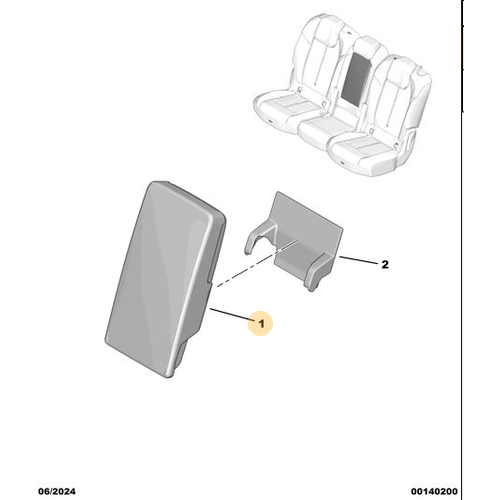 2

1

06/2024

00140200