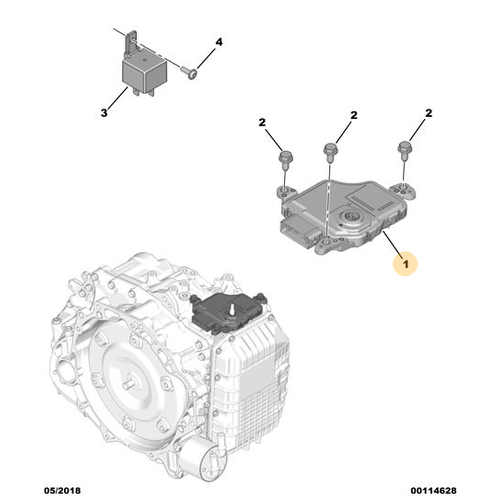 4
3
2
2
2
1
05/2018
00114628