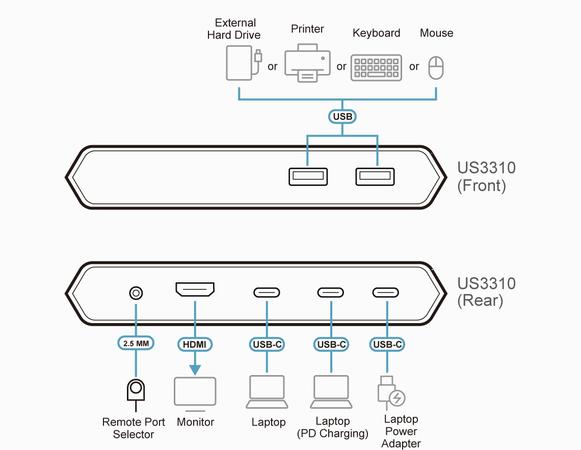 External Hard Drive

or

Printer

or

Keyboard

or

Mouse

USB

US3310 (Front)

US3310 (Rear)

2.5 MM

HDMI

USB-C

USB-C

USB-C

Remote Port Selector

Monitor

Laptop

Laptop (PD Charging)

Laptop Power Adapter