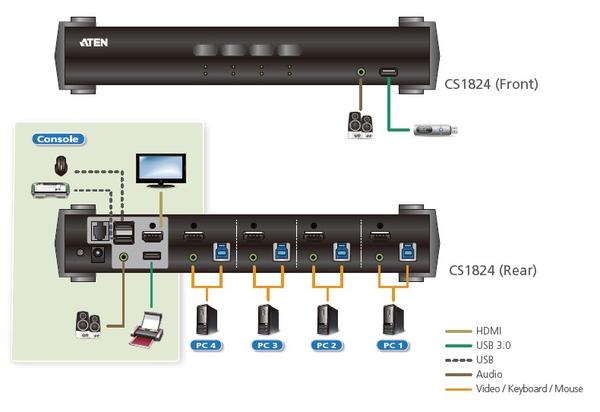 ATEN

CS1824 (Front)

Console

CS1824 (Rear)

PC 4
PC 3
PC 2
PC 1

HDMI
USB 3.0
USB
Audio
Video / Keyboard / Mouse