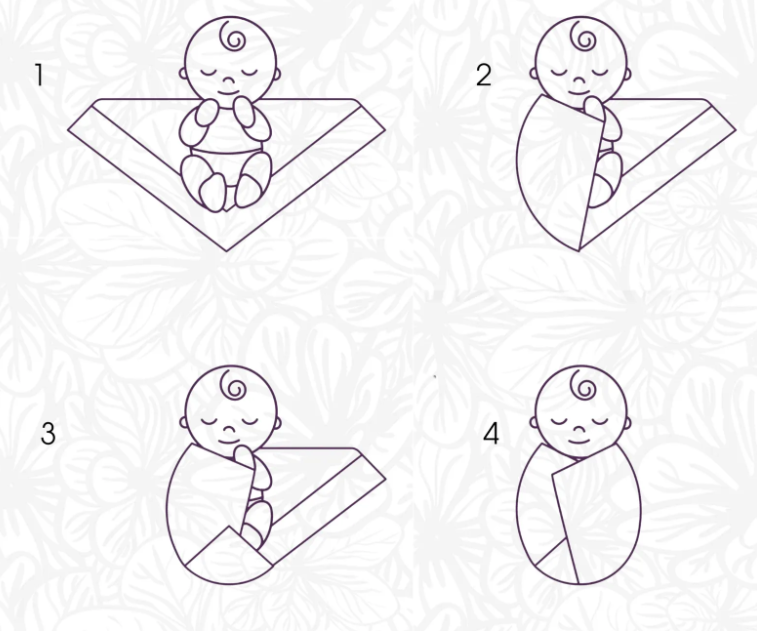 1

2

3

4