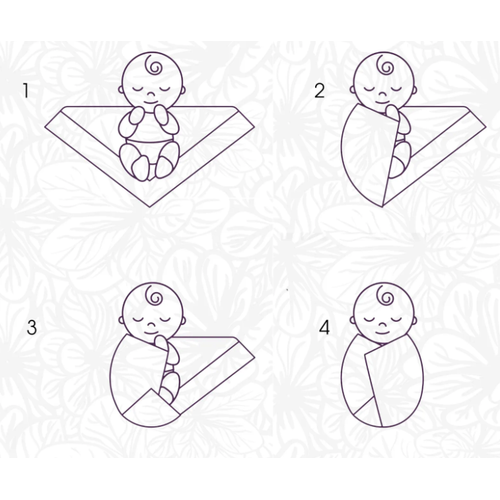 1

2

3

4